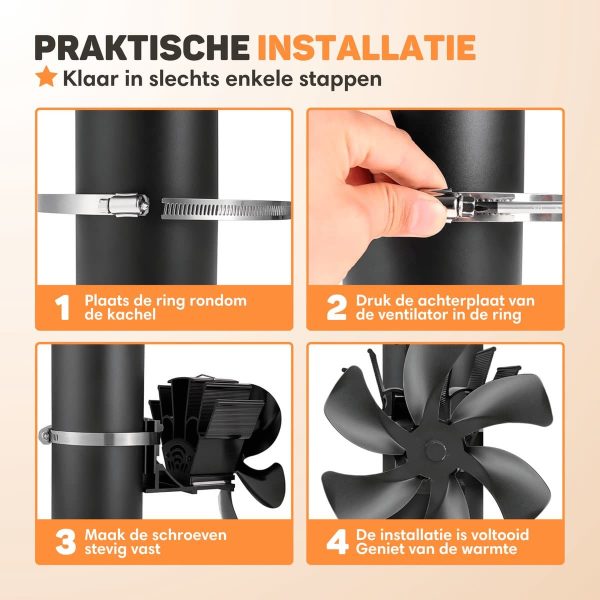 PRAKTISCHE INSTALLATIE
Klaar in slechts enkele stappen

1 Plaats de ring rondom de kachel

2 Druk de achterplaat van de ventilator in de ring

3 Maak de schroeven stevig vast

4 De installatie is voltooid Geniet van de warmte